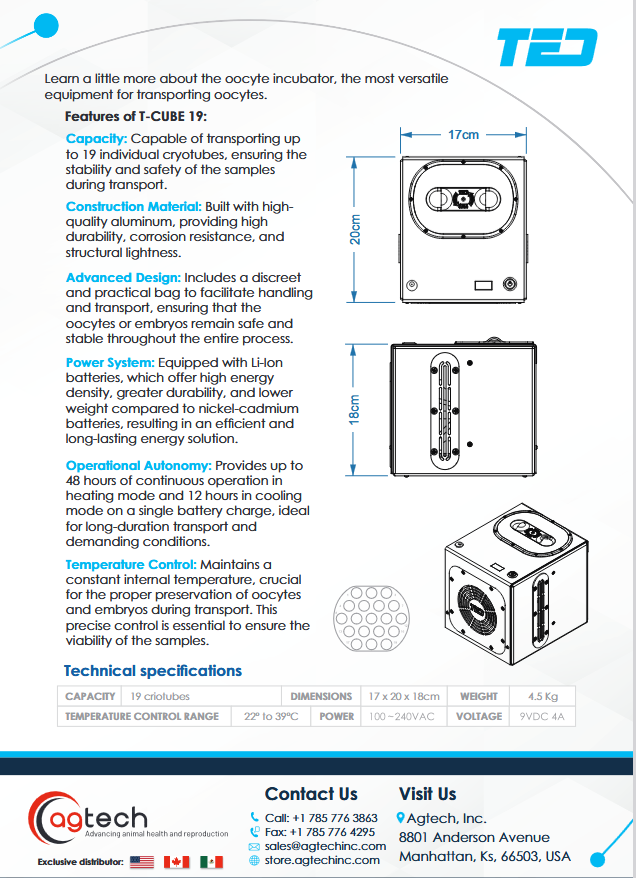 TED

Learn a little more about the oocyte incubator, the most versatile equipment for transporting oocytes.

Features of T-CUBE 19:

Capacity: Capable of transporting up to 19 individual cryotubes, ensuring the stability and safety of the samples during transport.

Construction Material: Built with high-quality aluminum, providing high durability, corrosion resistance, and structural lightness.

Advanced Design: Includes a discreet and practical bag to facilitate handling and transport, ensuring that the oocytes or embryos remain safe and stable throughout the entire process.

Power System: Equipped with Li-Ion batteries, which offer high energy density, greater durability, and lower weight compared to nickel-cadmium batteries, resulting in an efficient and long-lasting energy solution.

Operational Autonomy: Provides up to 48 hours of continuous operation in heating mode and 12 hours in cooling mode on a single battery charge, ideal for long-duration transport and demanding conditions.

Temperature Control: Maintains a constant internal temperature, crucial for the proper preservation of oocytes and embryos during transport. This precise control is essential to ensure the viability of the samples.

17cm

20cm

18cm

Technical specifications

| CAPACITY | 19 criotubes | DIMENSIONS | 17 x 20 x 18cm | WEIGHT | 4.5 Kg |
|---|---|---|---|---|---|
| TEMPERATURE CONTROL RANGE | 22° to 39°C | POWER | 100~240VAC | VOLTAGE | 9VDC 4A |

agtech
Advancing animal health and reproduction
Exclusive distributor:

Contact Us
Call: +1 785 776 3863
Fax: +1 785 776 4295
sales@agtechinc.com
store.agtechinc.com

Visit Us
Agtech, Inc.
8801 Anderson Avenue
Manhattan, Ks, 66503, USA